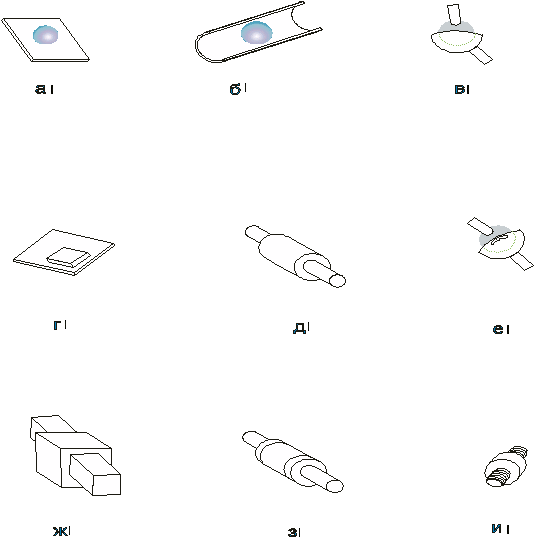 а

б

в

г

д

е

ж

з

и