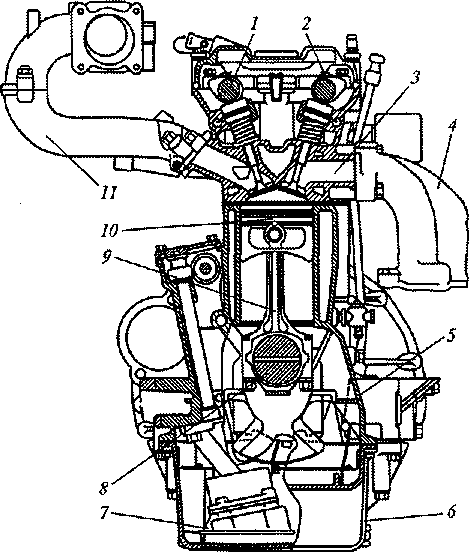 1
2
3
4
11
10
9
5
8
7
6