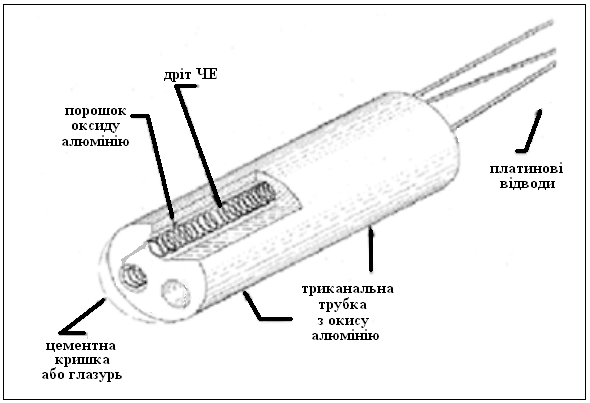 дріт ЧЕ

порошок оксиду алюмінію

платинові відводи

триканальна трубка з окису алюмінію

цементна кришка або глазурь