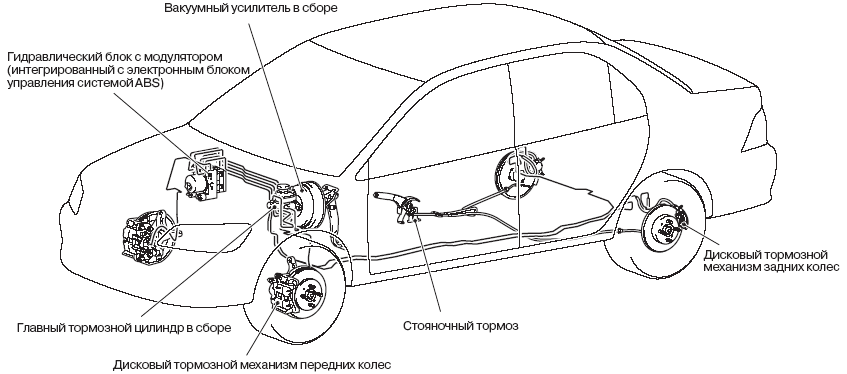 Вакуумный усилитель в сборе

Гидравлический блок с модулятором (интегрированный с электронным блоком управления системой ABS)

Дисковый тормозной механизм задних колес

Главный тормозной цилиндр в сборе

Стояночный тормоз

Дисковый тормозной механизм передних колес