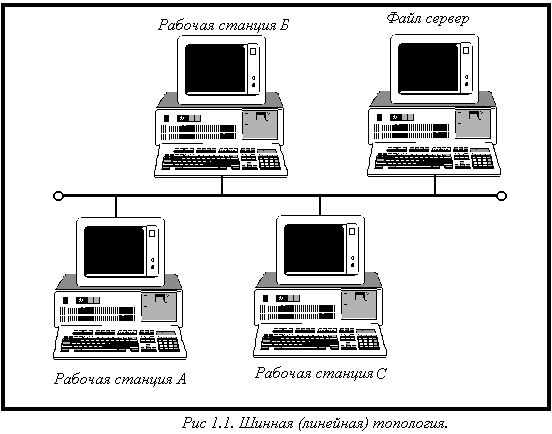 Рабочая станция Б

Файл сервер

Рабочая станция А

Рабочая станция С

Рис 1.1. Шинная (линейная) топология.