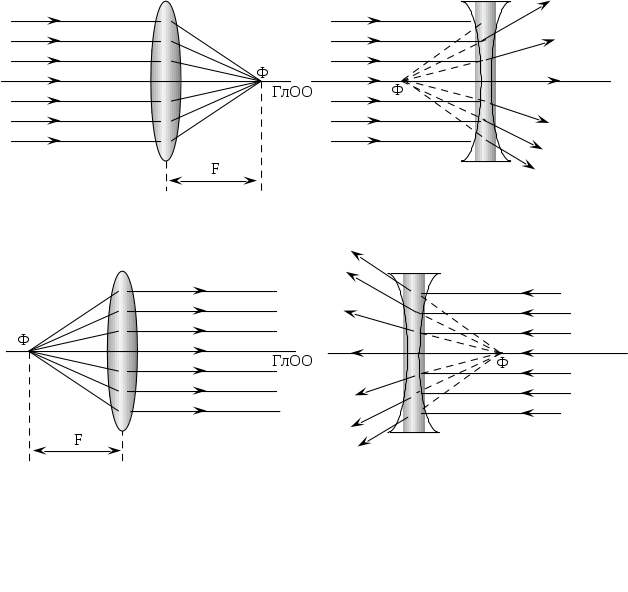 Ф
ГлОО
F

Ф

Ф
ГлОО
F

Ф