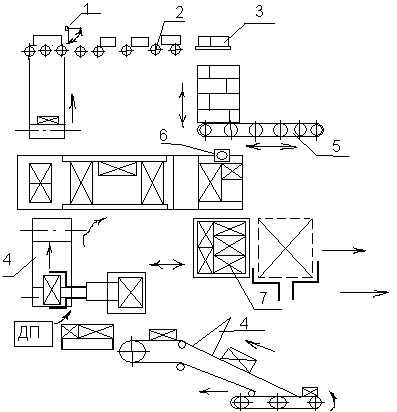 1
2
3
6
5
4
7
ДП
4