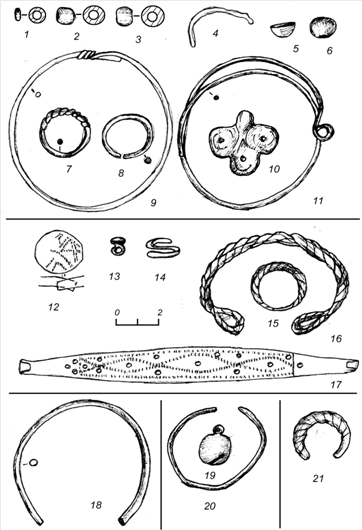 1 2 3 4 5 6
7 8 9 10 11
12 13 14
0 2
15 16
17
18 19 20 21