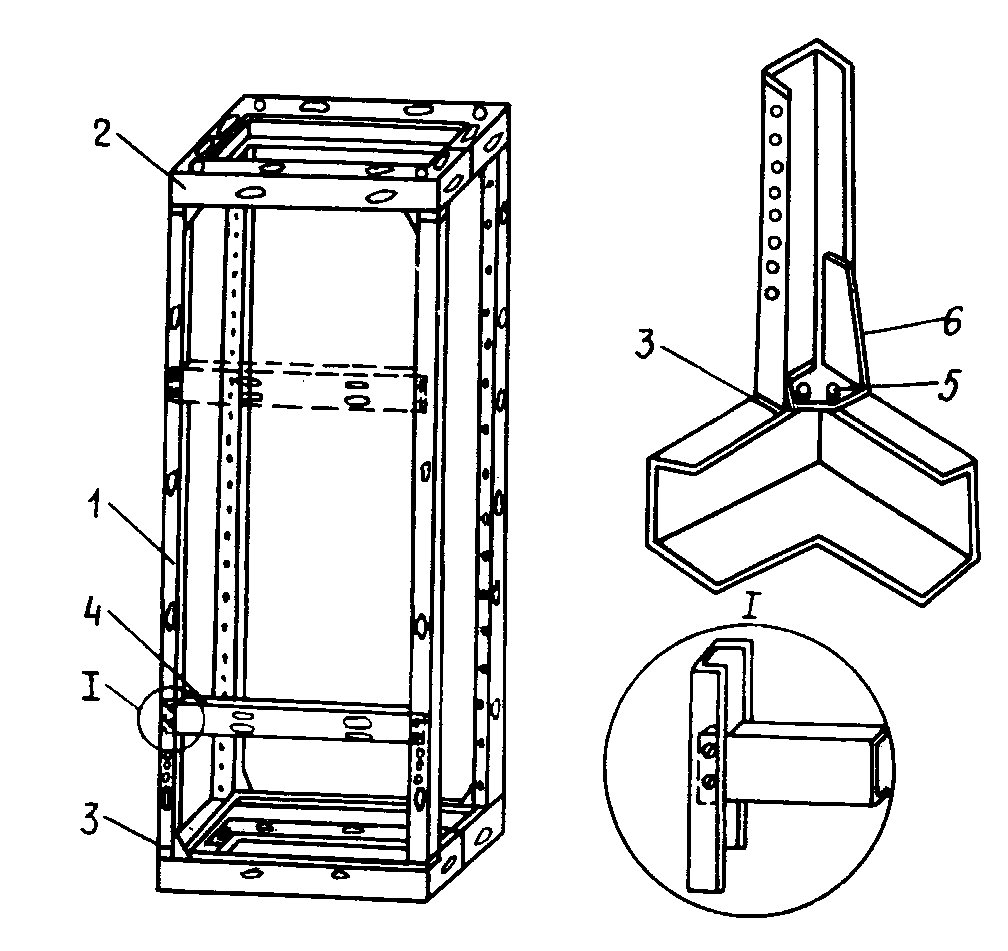 2
1
4
I
3
3
6
5
I