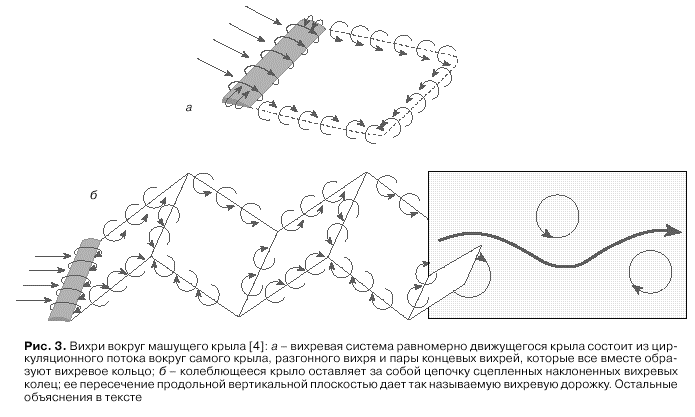 а

б

Рис. 3. Вихри вокруг машущего крыла [4]: а – вихревая система равномерно движущегося крыла состоит из циркуляционного потока вокруг самого крыла, разгонного вихря и пары концевых вихрей, которые все вместе образуют вихревое кольцо; б – колеблющееся крыло оставляет за собой цепочку сцепленных наклоненных вихревых колец; ее пересечение продольной вертикальной плоскостью дает так называемую вихревую дорожку. Остальные объяснения в тексте