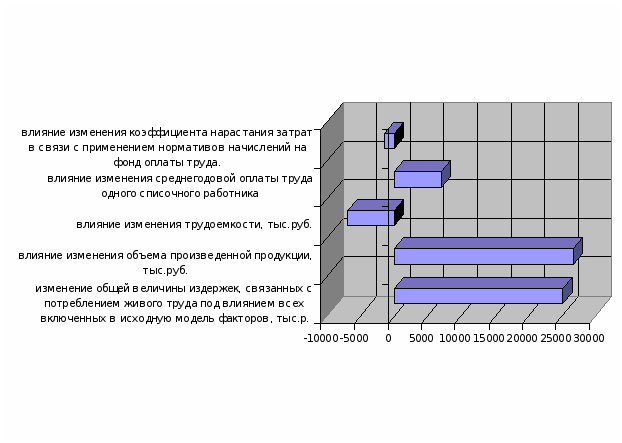 влияние изменения коэффициента нарастания затрат в связи с применением нормативов начислений на фонд оплаты труда.

влияние изменения среднегодовой оплаты труда одного списочного работника

влияние изменения трудоемкости, тыс.руб.

влияние изменения объема произведенной продукции, тыс.руб.

изменение общей величины издержек, связанных с потреблением живого труда под влиянием всех включенных в исходную модель факторов, тыс.р.

-10000 -5000 0 5000 10000 15000 20000 25000 30000