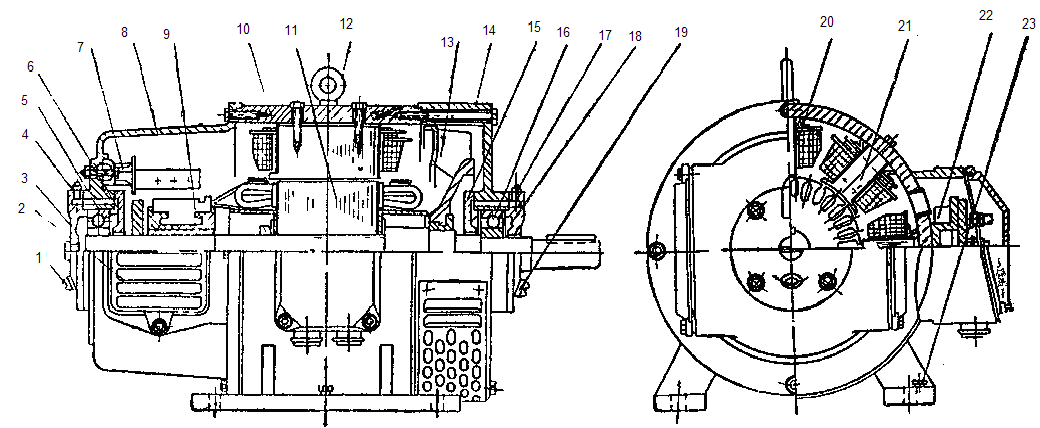 1
2
3
4
5
6
7
8
9
10
11
12
13
14
15
16
17
18
19
20
21
22
23