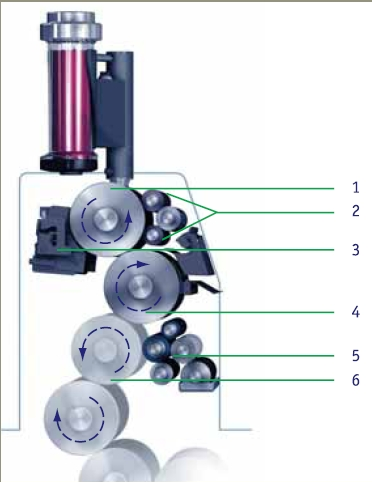 1
2
3
4
5
6