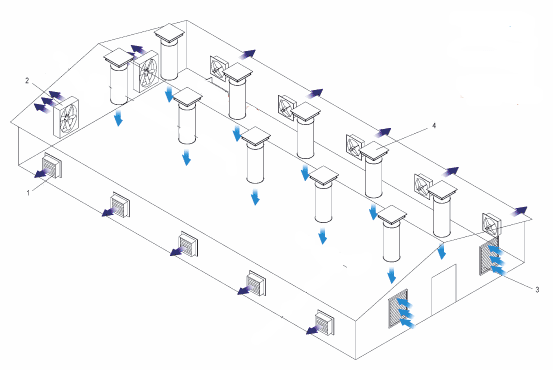 2
4
1
3