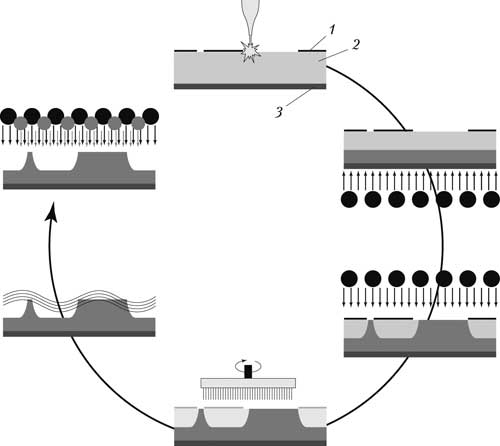 1
2
3