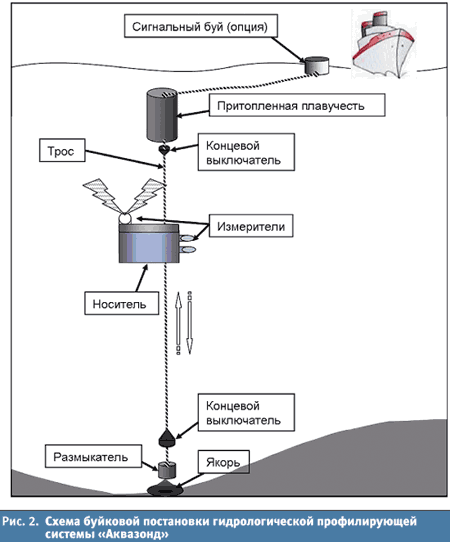 Сигнальный буй (опция)

Притопленная плавучесть

Трос

Концевой выключатель

Измерители

Носитель

Концевой выключатель

Размыкатель

Якорь

Рис. 2. Схема буйковой постановки гидрологической профилирующей системы «Аквазонд»