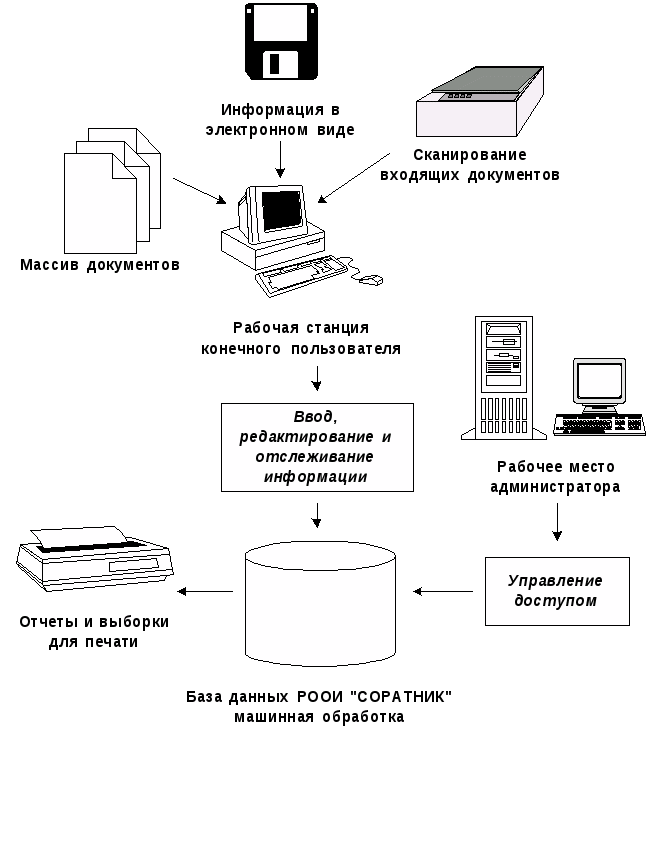 Информация в электронном виде

Сканирование входящих документов

Массив документов

Рабочая станция конечного пользователя

Ввод, редактирование и отслеживание информации

Рабочее место администратора

Управление доступом

Отчеты и выборки для печати

База данных РООИ "СОРАТНИК" машинная обработка