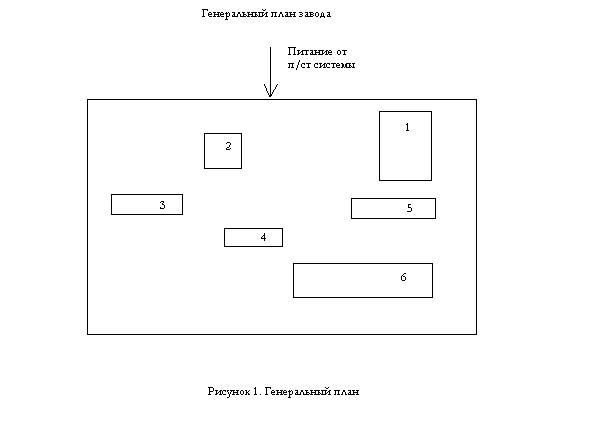 Генеральный план завода

Питание от п/ст системы

1

2

3

5

4

6

Рисунок 1. Генеральный план