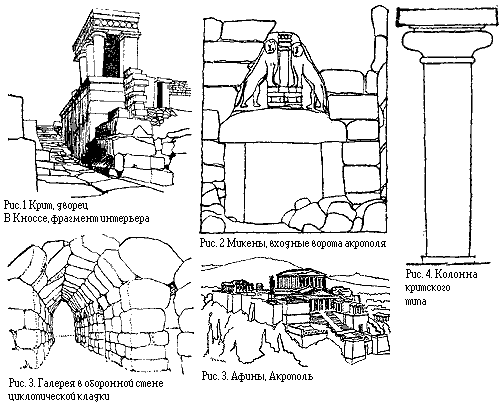 Рис.1 Крит, дворец В Кноссе, фрагмент интерьера

Рис. 2 Микены, входные ворота акрополя

Рис. 4. Колонна критского типа

Рис. 3. Галерея в оборонной стене циклопической кладки

Рис. 3. Афины, Акрополь