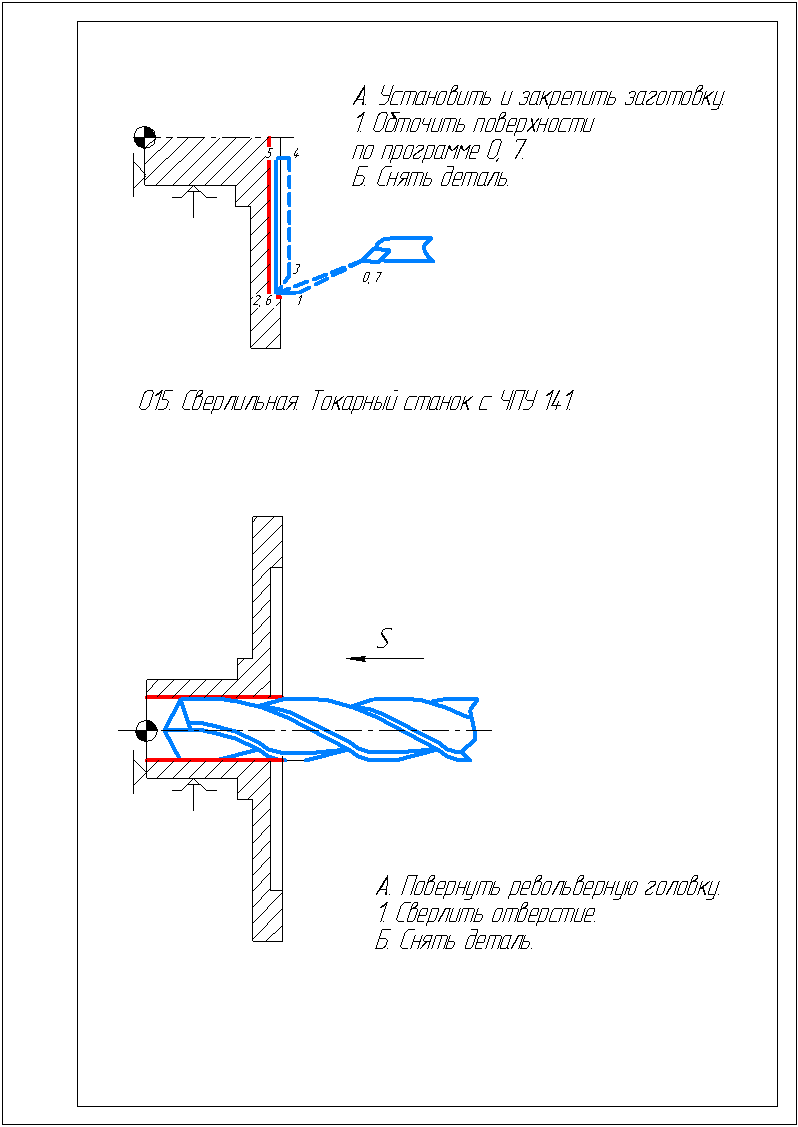 А. Установить и закрепить заготовку.
1. Обточить поверхности по программе 0, 7.
Б. Снять деталь.

5
4
3
0, 7
2, 6
1

015. Сверлильная. Токарный станок с ЧПУ 14.1.

S

А. Повернуть револьверную головку.
1. Сверлить отверстие.
Б. Снять деталь.