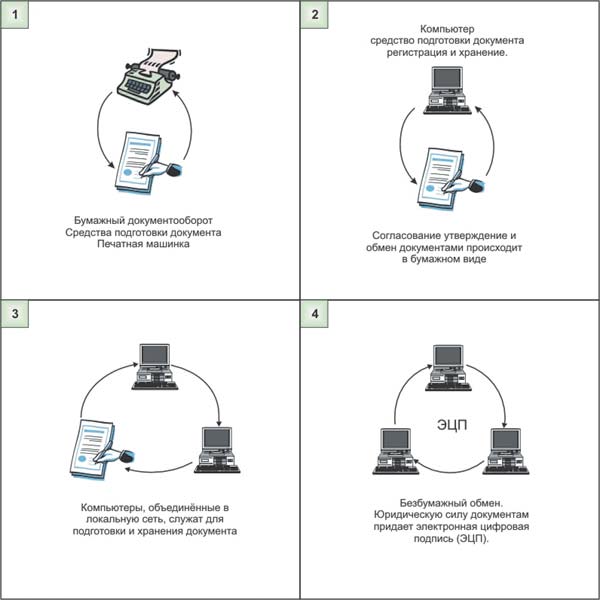 1

Бумажный документооборот
Средства подготовки документа
Печатная машинка

2

Компьютер
средство подготовки документа
регистрация и хранение.

Согласование утверждение и обмен документами происходит в бумажном виде

3

Компьютеры, объединённые в локальную сеть, служат для подготовки и хранения документа

4

ЭЦП

Безбумажный обмен.
Юридическую силу документам придает электронная цифровая подпись (ЭЦП).