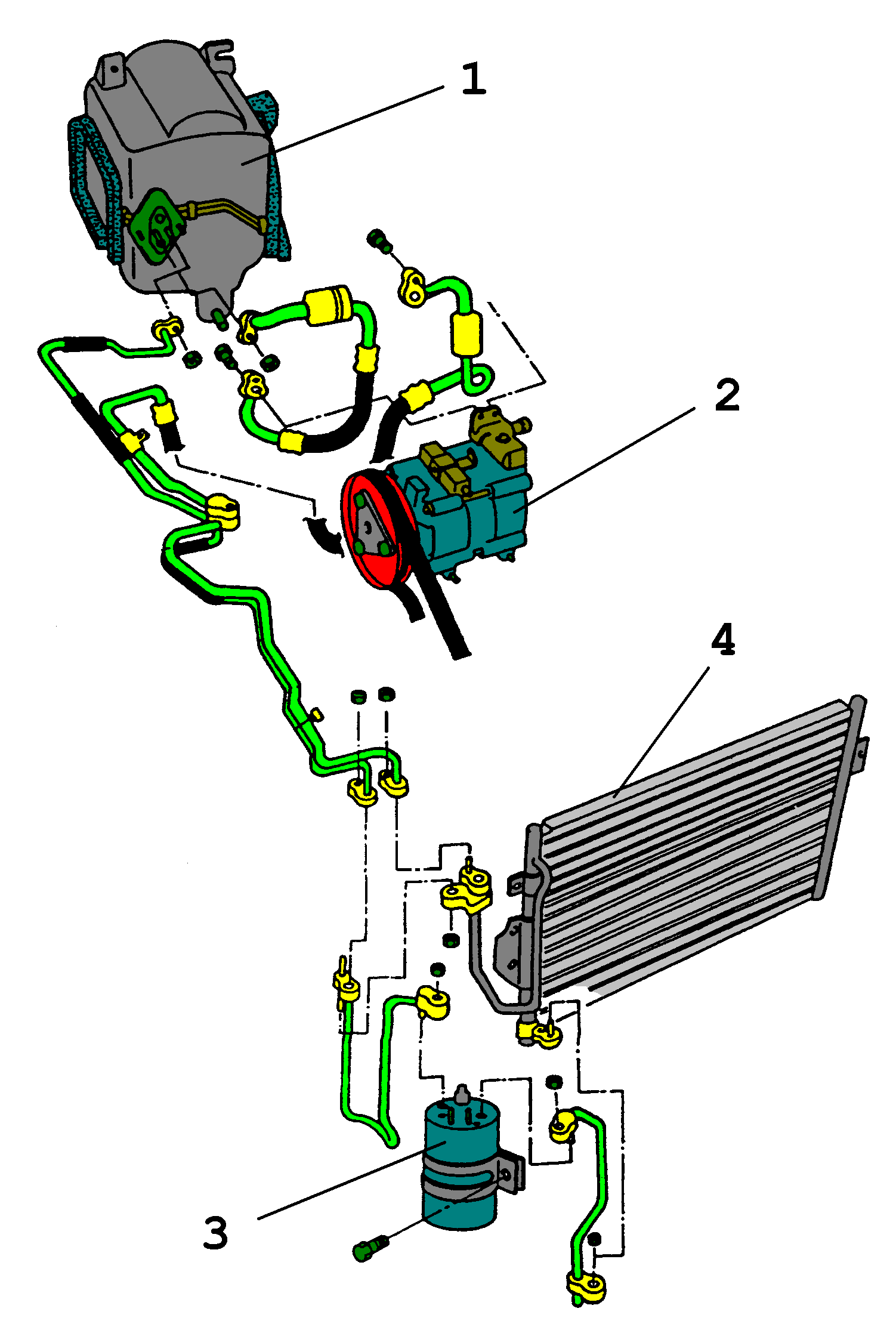 1
2
4
3