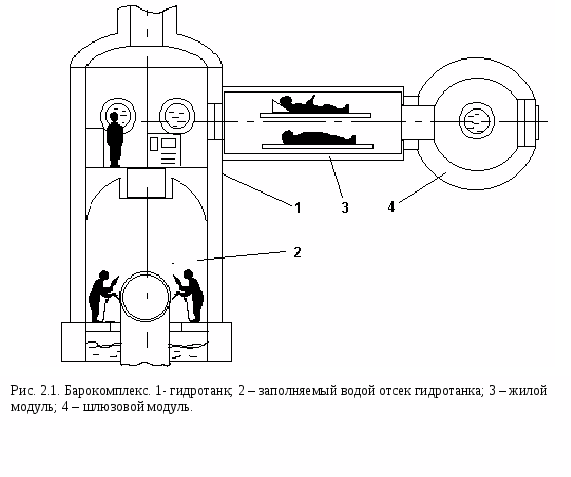 1

3

4

2

Рис. 2.1. Барокомплекс. 1- гидротанк; 2 – заполняемый водой отсек гидротанка; 3 – жилой модуль; 4 – шлюзовой модуль.