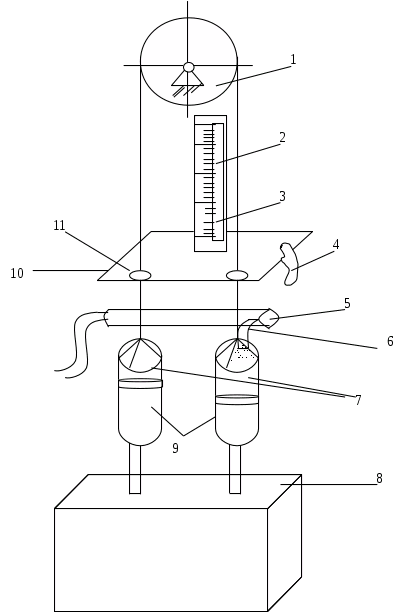 1
2
3
11
4
10
5
6
7
9
8