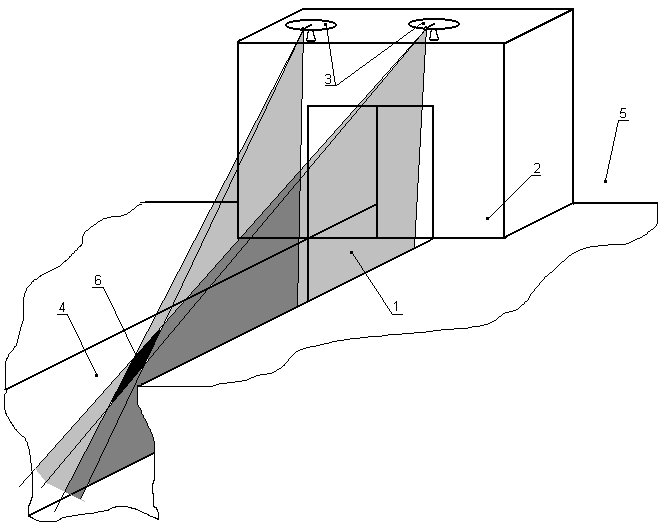 3
5
2
6
4
1