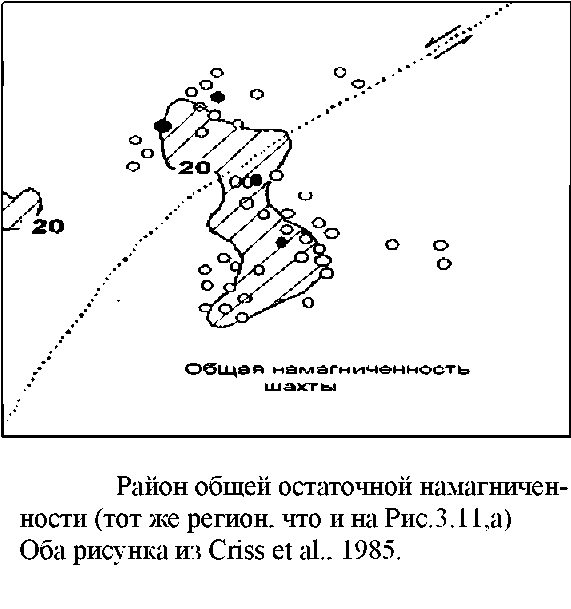 20

20

Общая намагниченность шахты

Район общей остаточной намагниченности (тот же регион. что и на Рис.3.11,а) Оба рисунка из Criss et al.. 1985.