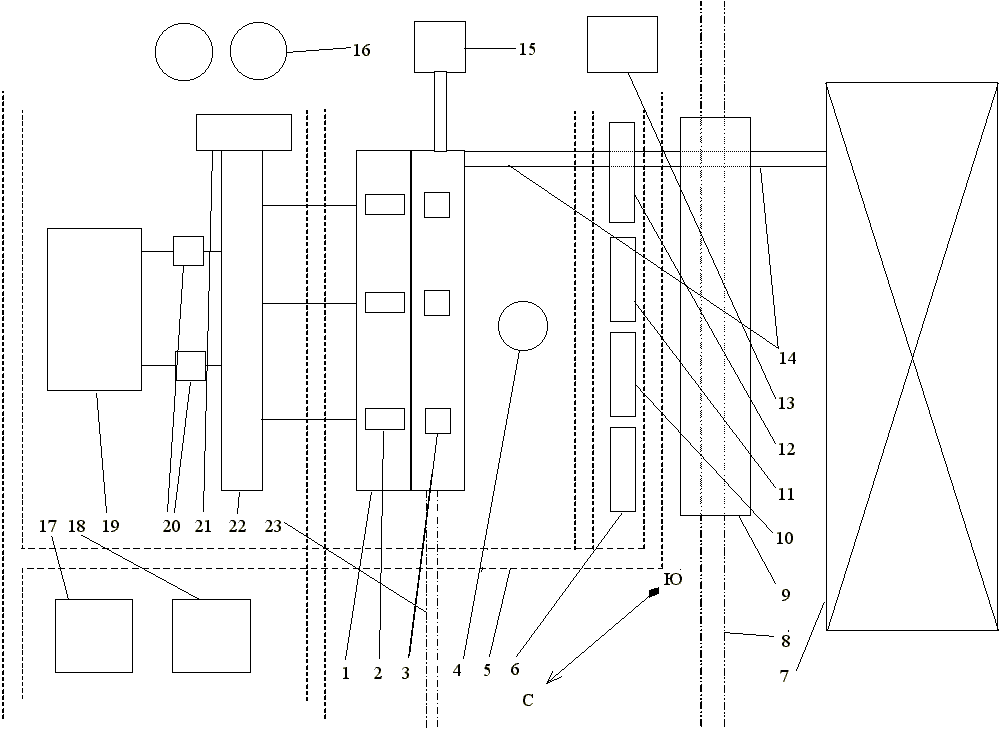 16
15
14
13
12
11
10
9
8
7
17 18 19
20 21 22
23
1 2 3 4 5 6
Ю
С