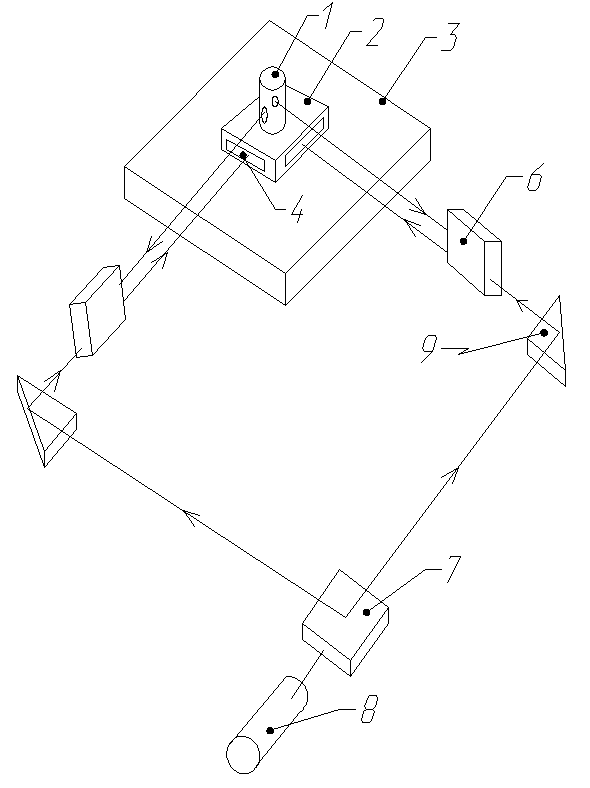 1
2
3
4
6
9
7
8