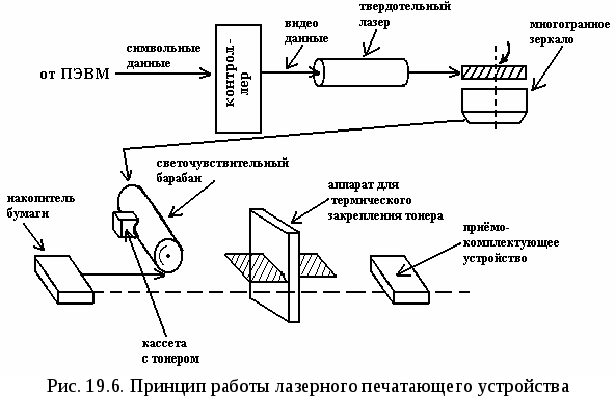 от ПЭВМ

символьные данные

контрол-лер

видео данные

твердотельный лазер

многогранное зеркало

светочувствительный барабан

накопитель бумаги

аппарат для термического закрепления тонера

приёмо-комплектующее устройство

кассета с тонером

Рис. 19.6. Принцип работы лазерного печатающего устройства