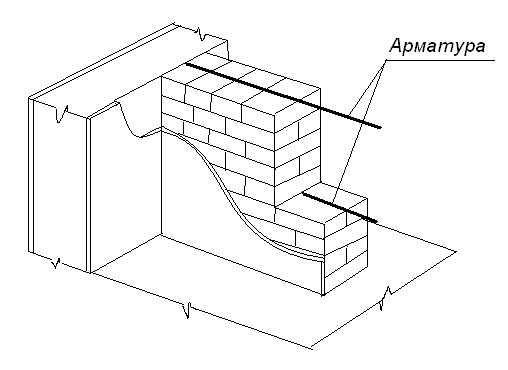 Арматура