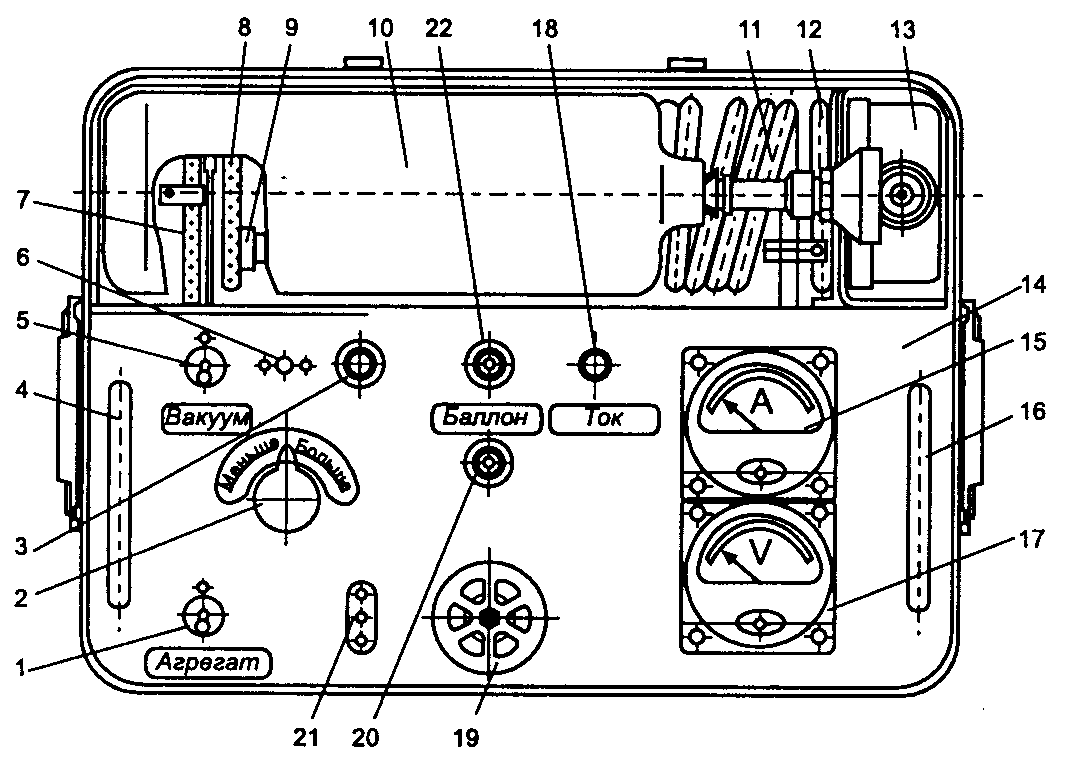 8 9 10 22 18 11 12 13

7

6

5

4

14

15

16

Вакуум

Баллон

Ток

A

Меньше Больше

3

2

V

17

1

Агрегат

21 20 19