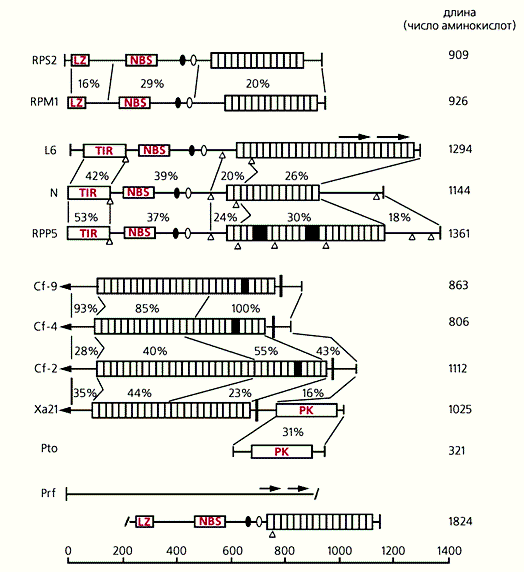 длина
(число аминокислот)

RPS2 LZ NBS 909
16% 29% 20%
RPM1 LZ NBS 926

L6 TIR NBS 1294
42% 39% 20% 26%
N TIR NBS 1144
53% 37% 24% 30% 18%
RPP5 TIR NBS 1361

Cf-9 863
93% 85% 100%
Cf-4 806
28% 40% 55% 43%
Cf-2 1112
35% 44% 23% 16%
Xa21 PK 1025
31%
Pto PK 321

Prf
LZ NBS 1824

0 200 400 600 800 1000 1200 1400