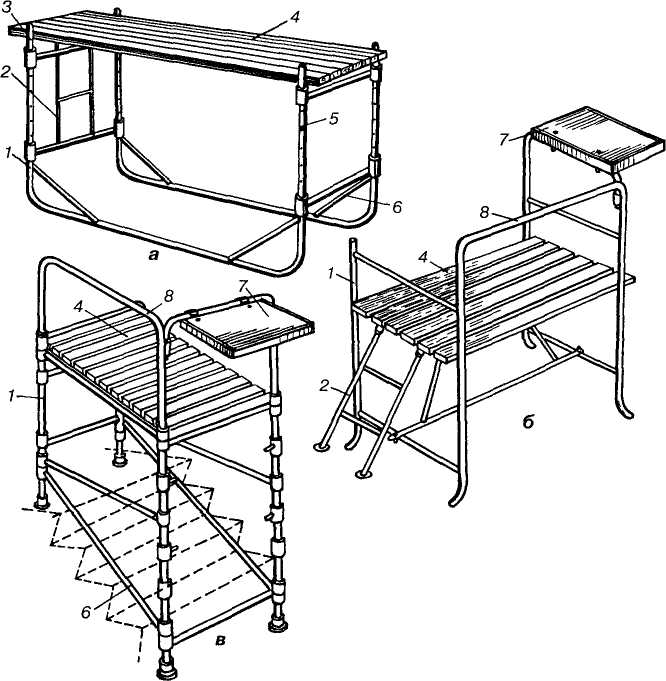 3
4
2
5
1
6
а
7
8
4
1
2
б
8
7
4
1
6
в