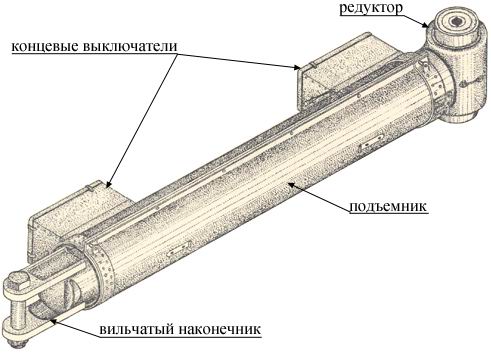 редуктор

концевые выключатели

подъемник

вильчатый наконечник