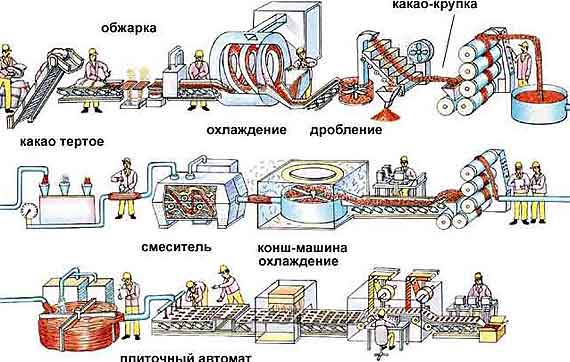 обжарка

какао-крупка

какао тертое

охлаждение

дробление

смеситель

конш-машина
охлаждение

плиточный автомат