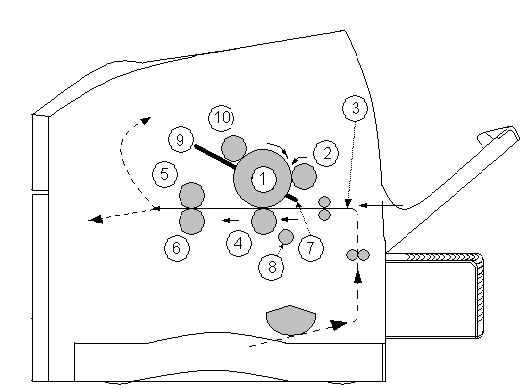 10
3
9
2
5
1
6
4
7
8