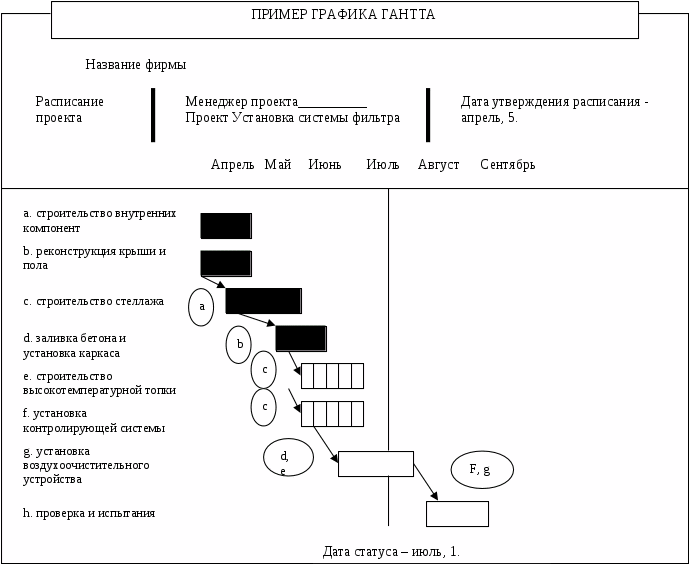 ПРИМЕР ГРАФИКА ГАНТТА

Название фирмы

Расписание проекта

Менеджер проекта___________
Проект Установка системы фильтра

Дата утверждения расписания - апрель, 5.

Апрель Май Июнь Июль Август Сентябрь

a. строительство внутренних компонент

b. реконструкция крыши и пола

c. строительство стеллажа

d. заливка бетона и установка каркаса

e. строительство высокотемпературной топки

f. установка контролирующей системы

g. установка воздухоочистительного устройства

h. проверка и испытания

a

b

c

c

d, e

F, g

Дата статуса – июль, 1.