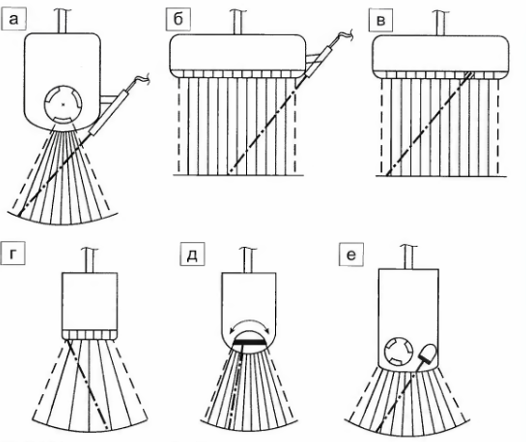 а

б

в

г

д

е