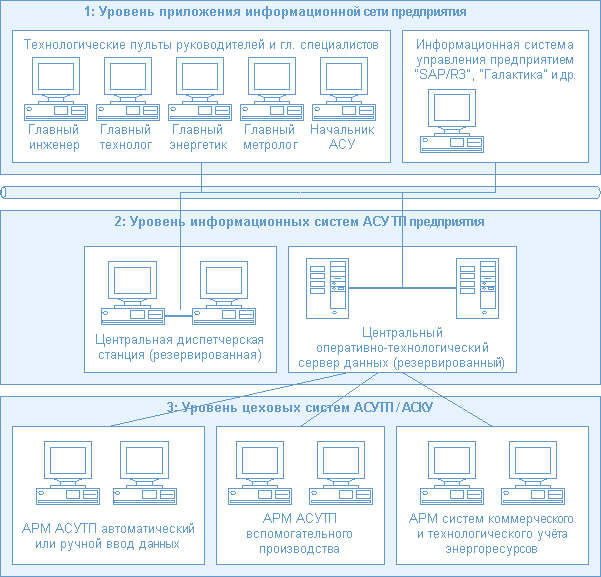 1: Уровень приложения информационной сети предприятия

Технологические пульты руководителей и гл. специалистов

Главный инженер

Главный технолог

Главный энергетик

Главный метролог

Начальник АСУ

Информационная система управления предприятием "SAP/R3", "Галактика" и др.

2: Уровень информационных систем АСУТП предприятия

Центральная диспетчерская станция (резервированная)

Центральный оперативно-технологический сервер данных (резервированный)

3: Уровень цеховых систем АСУТП / АСКУ

АРМ АСУТП автоматический или ручной ввод данных

АРМ АСУТП вспомогательного производства

АРМ систем коммерческого и технологического учёта энергоресурсов