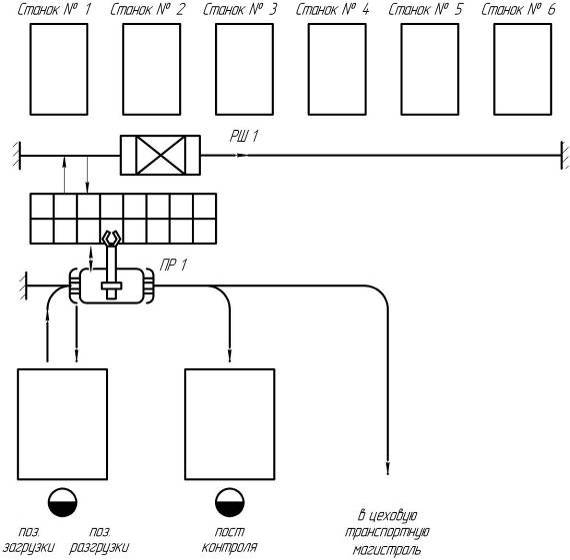 Станок № 1
Станок № 2
Станок № 3
Станок № 4
Станок № 5
Станок № 6

РШ 1

ПР 1

поз. загрузки
поз. разгрузки
пост контроля
в цеховую транспортную магистраль