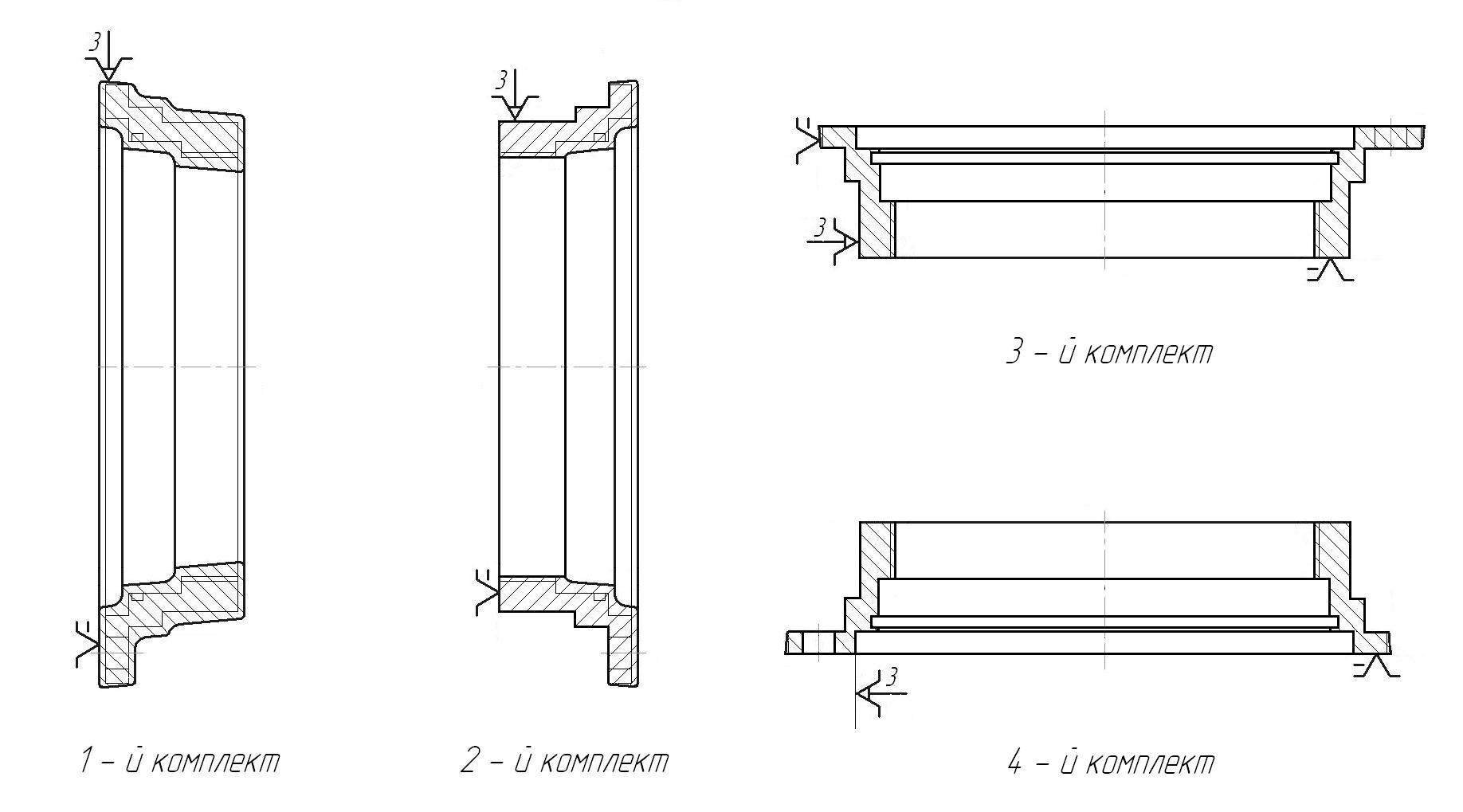 3

3

3

3 – й комплект

3

1 – й комплект

2 – й комплект

4 – й комплект