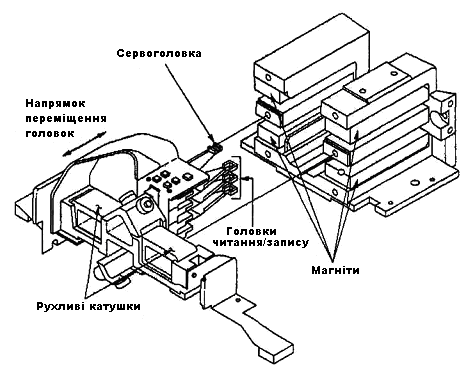 Сервоголовка

Напрямок переміщення головок

Головки читання/запису

Магніти

Рухливі катушки