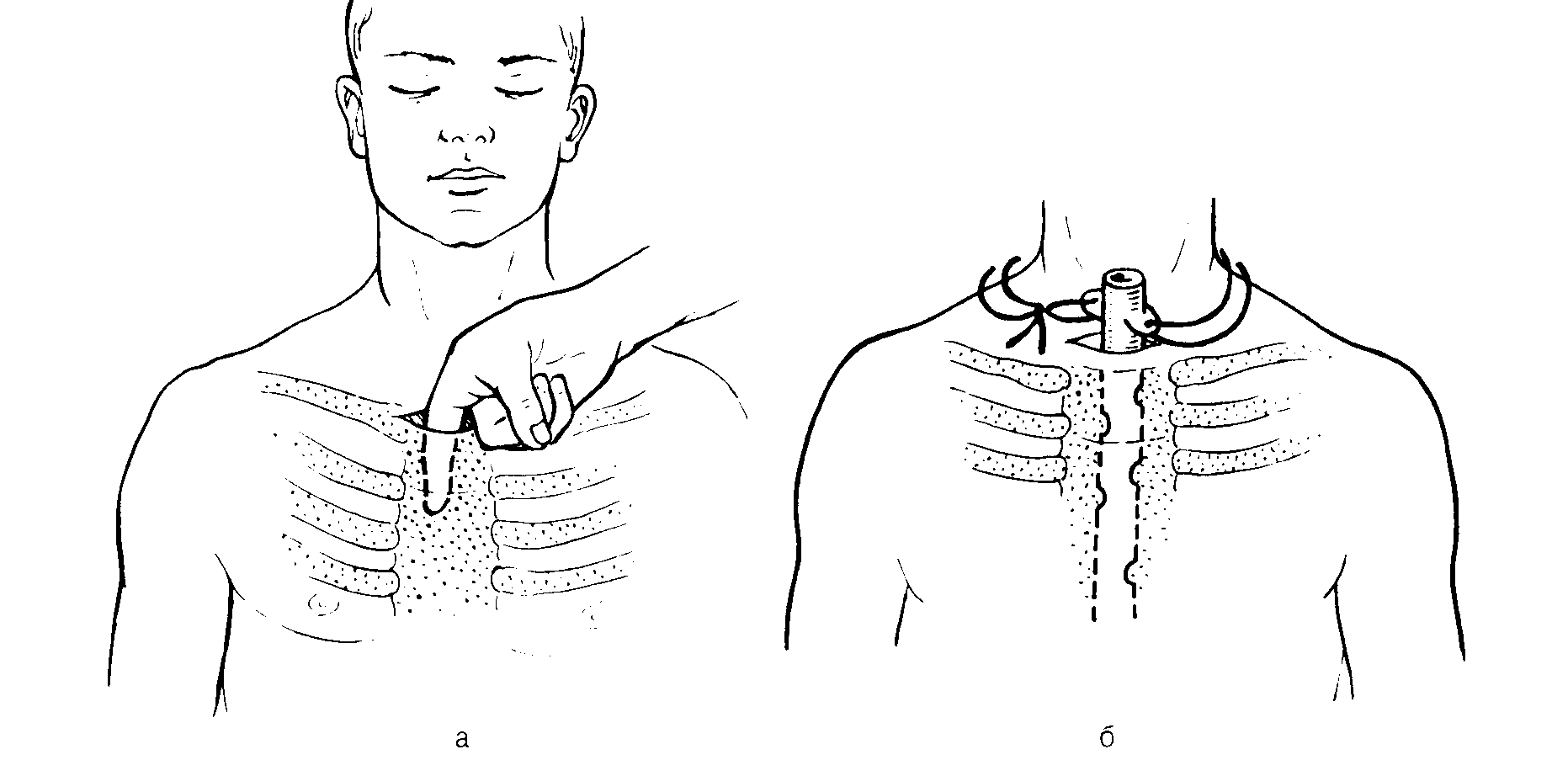 а

б