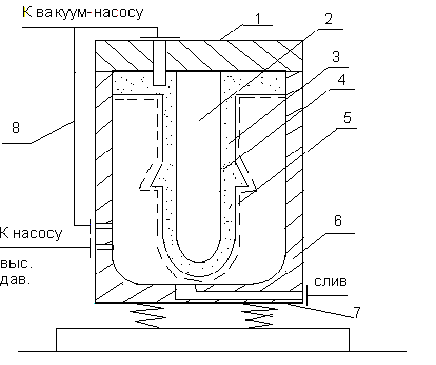 К вакуум-насосу
1
2
3
4
5
8
К насосу
выс.
дав.
6
слив
7