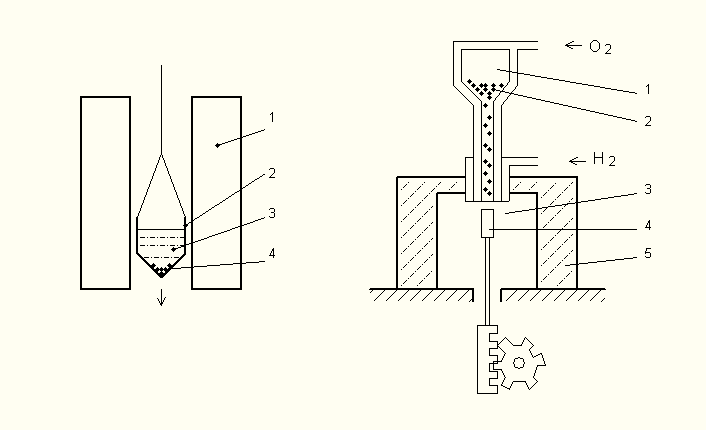 1
2
3
4

$O_2$
1
2
$H_2$
3
4
5