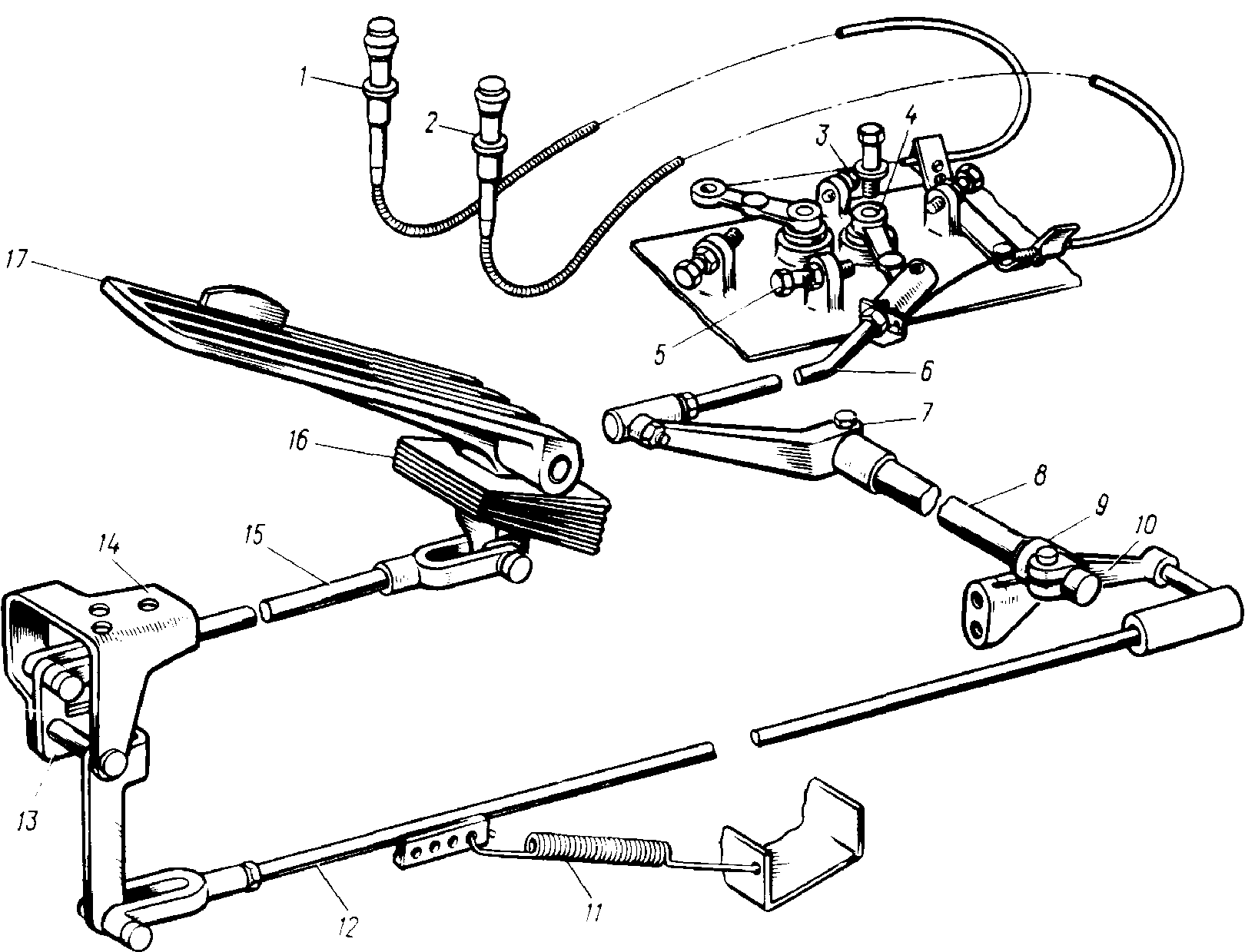 1
2
3
4
17
5
6
7
16
8
9
10
14
15
13
12
11