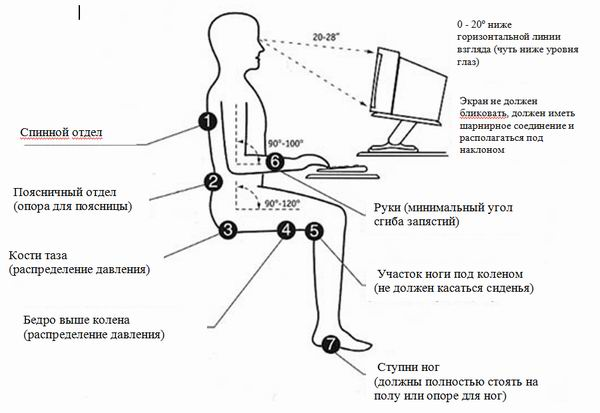 20-28"

0 - 20º ниже горизонтальной линии взгляда (чуть ниже уровня глаз)

Экран не должен бликовать, должен иметь шарнирное соединение и располагаться под наклоном

1

Спинной отдел

90°-100°

6

2

Поясничный отдел (опора для поясницы)

90°-120°

Руки (минимальный угол сгиба запястий)

3

4

5

Кости таза (распределение давления)

Участок ноги под коленом (не должен касаться сиденья)

Бедро выше колена (распределение давления)

7

Ступни ног (должны полностью стоять на полу или опоре для ног)