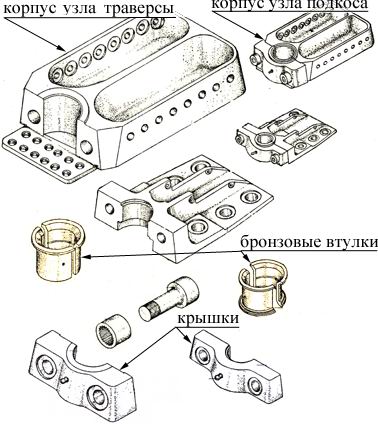 корпус узла траверсы

корпус узла подкоса

бронзовые втулки

крышки