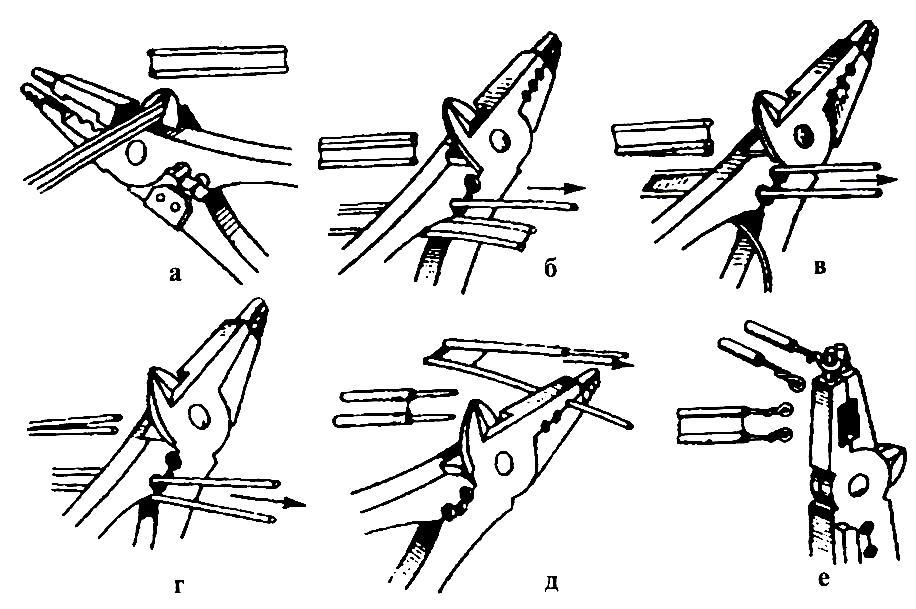 а б в

г д е