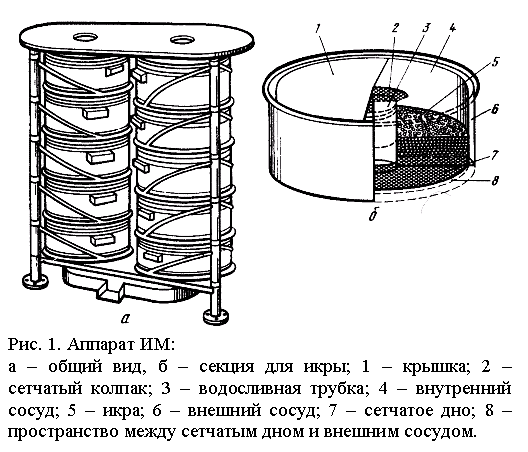 1
2
3
4
5
6
7
8
а
б

Рис. 1. Аппарат ИМ:
а – общий вид, б – секция для икры; 1 – крышка; 2 – сетчатый колпак; 3 – водосливная трубка; 4 – внутренний сосуд; 5 – икра; 6 – внешний сосуд; 7 – сетчатое дно; 8 – пространство между сетчатым дном и внешним сосудом.